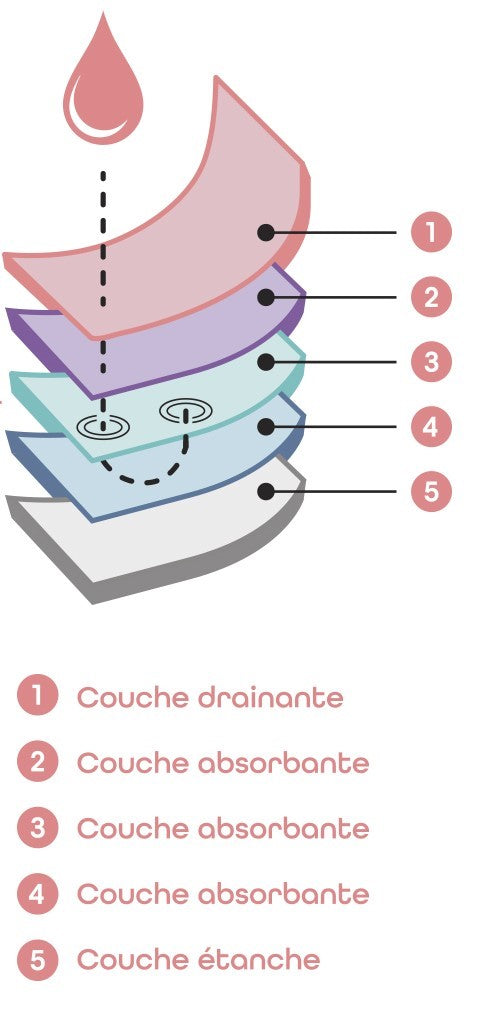 1
2
3
4
5

1 Couche drainante

2 Couche absorbante

3 Couche absorbante

4 Couche absorbante

5 Couche étanche